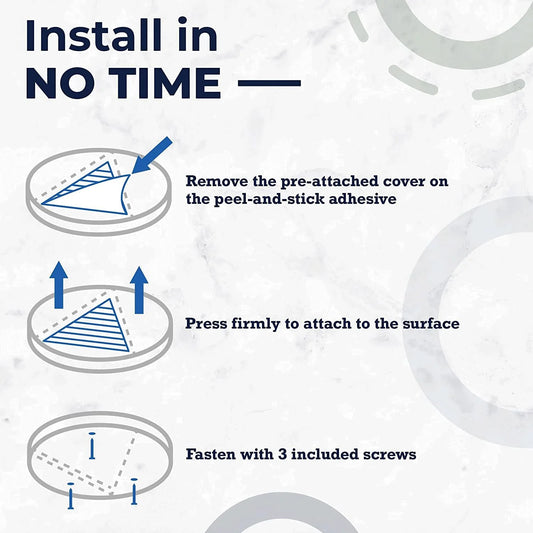 Install in
NO TIME

Remove the pre-attached cover on the peel-and-stick adhesive

Press firmly to attach to the surface

Fasten with 3 included screws